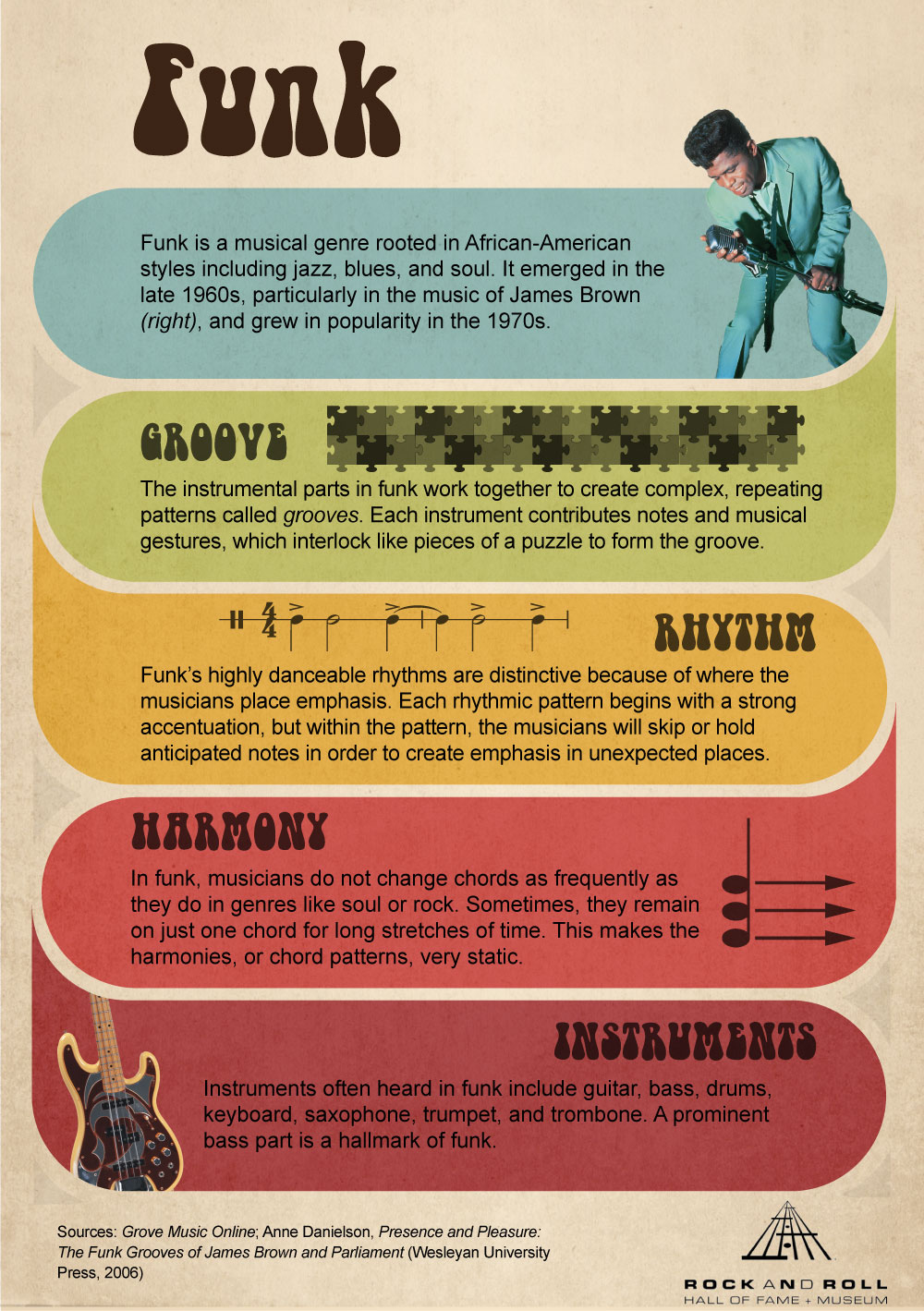 Funk

Funk is a musical genre rooted in African-American styles including jazz, blues, and soul. It emerged in the late 1960s, particularly in the music of James Brown (right), and grew in popularity in the 1970s.

GROOVE

The instrumental parts in funk work together to create complex, repeating patterns called grooves. Each instrument contributes notes and musical gestures, which interlock like pieces of a puzzle to form the groove.

$\frac{4}{4}$

RHYTHM

Funk's highly danceable rhythms are distinctive because of where the musicians place emphasis. Each rhythmic pattern begins with a strong accentuation, but within the pattern, the musicians will skip or hold anticipated notes in order to create emphasis in unexpected places.

HARMONY

In funk, musicians do not change chords as frequently as they do in genres like soul or rock. Sometimes, they remain on just one chord for long stretches of time. This makes the harmonies, or chord patterns, very static.

INSTRUMENTS

Instruments often heard in funk include guitar, bass, drums, keyboard, saxophone, trumpet, and trombone. A prominent bass part is a hallmark of funk.

Sources: Grove Music Online; Anne Danielson, Presence and Pleasure: The Funk Grooves of James Brown and Parliament (Wesleyan University Press, 2006)

ROCK AND ROLL
HALL OF FAME + MUSEUM