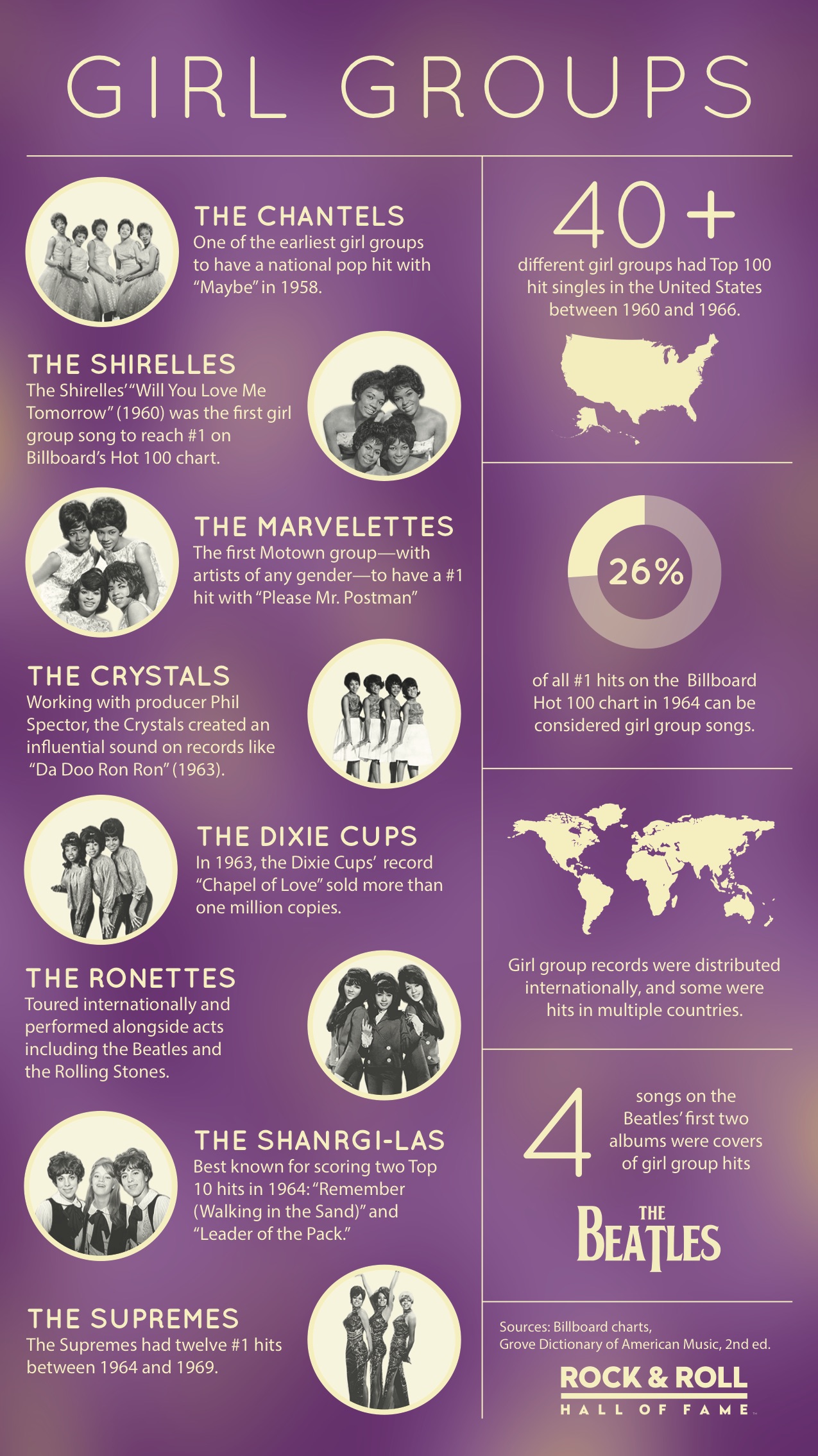 GIRL GROUPS

THE CHANTELS
One of the earliest girl groups to have a national pop hit with "Maybe" in 1958.

THE SHIRELLES
The Shirelles' "Will You Love Me Tomorrow" (1960) was the first girl group song to reach #1 on Billboard's Hot 100 chart.

THE MARVELETTES
The first Motown group—with artists of any gender—to have a #1 hit with "Please Mr. Postman"

THE CRYSTALS
Working with producer Phil Spector, the Crystals created an influential sound on records like "Da Doo Ron Ron" (1963).

THE DIXIE CUPS
In 1963, the Dixie Cups' record "Chapel of Love" sold more than one million copies.

THE RONETTES
Toured internationally and performed alongside acts including the Beatles and the Rolling Stones.

THE SHANRGI-LAS
Best known for scoring two Top 10 hits in 1964: "Remember (Walking in the Sand)" and "Leader of the Pack."

THE SUPREMES
The Supremes had twelve #1 hits between 1964 and 1969.

40+
different girl groups had Top 100 hit singles in the United States between 1960 and 1966.

26%
of all #1 hits on the Billboard Hot 100 chart in 1964 can be considered girl group songs.

Girl group records were distributed internationally, and some were hits in multiple countries.

4
songs on the Beatles' first two albums were covers of girl group hits

THE BEATLES

Sources: Billboard charts, Grove Dictionary of American Music, 2nd ed.

ROCK & ROLL
HALL OF FAME